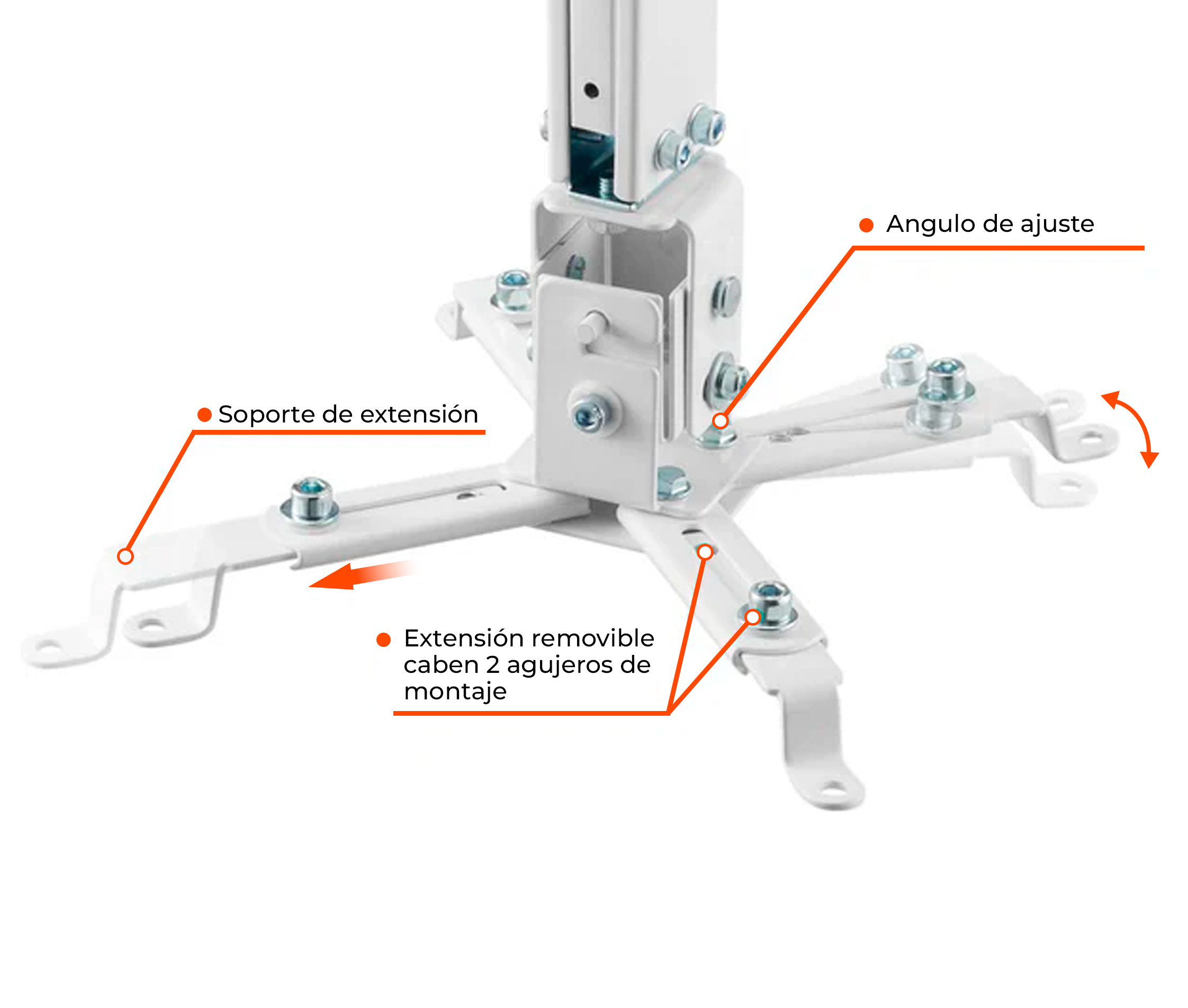 Angulo de ajuste

Soporte de extensión

Extensión removible caben 2 agujeros de montaje