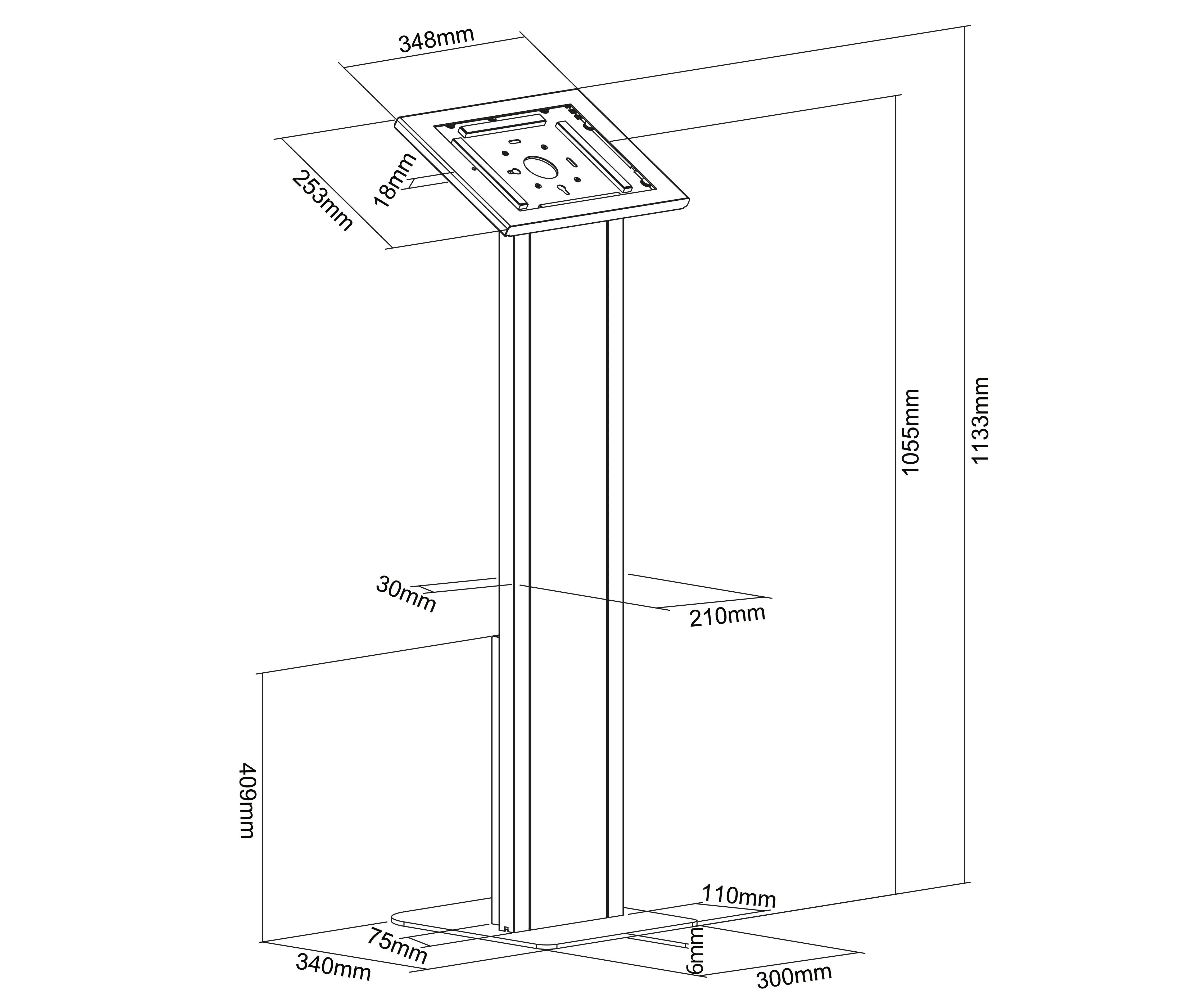 348mm
253mm
18mm
1055mm
1133mm
30mm
210mm
409mm
110mm
75mm
6mm
340mm
300mm