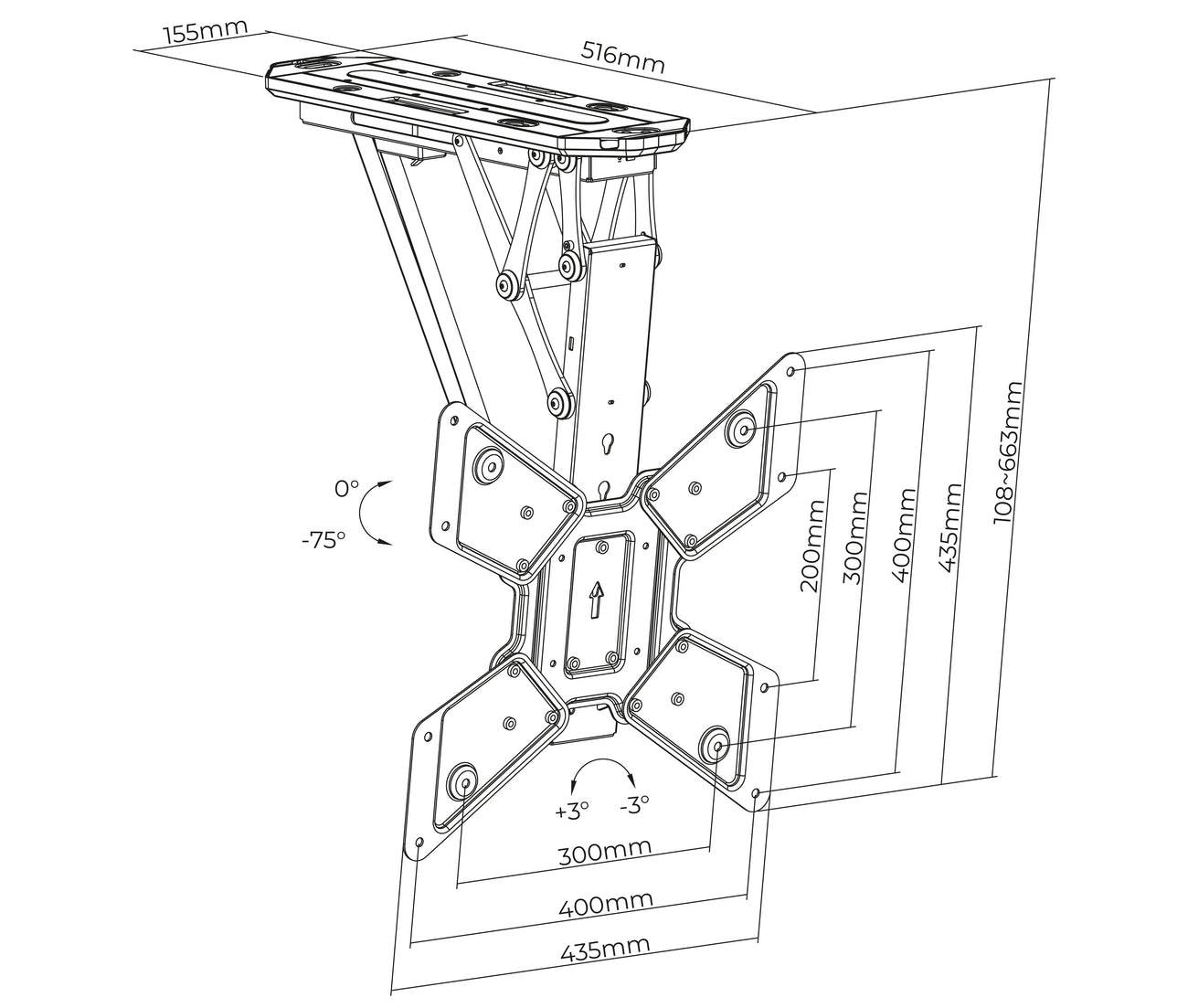 155mm

516mm

108~663mm

435mm

400mm

300mm

200mm

0°

-75°

+3°

-3°

300mm

400mm

435mm