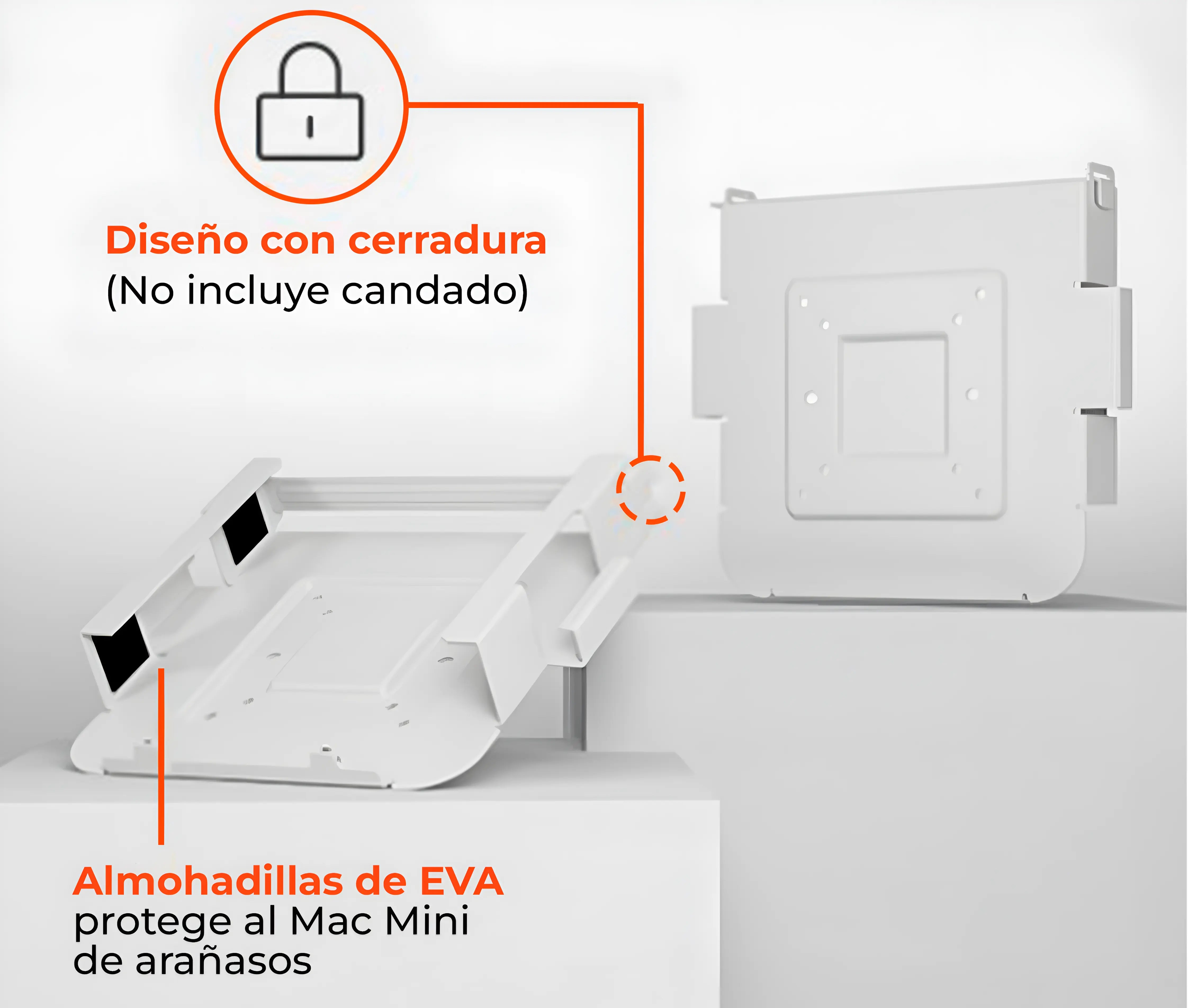 Diseño con cerradura
(No incluye candado)

Almohadillas de EVA
protege al Mac Mini
de arañasos