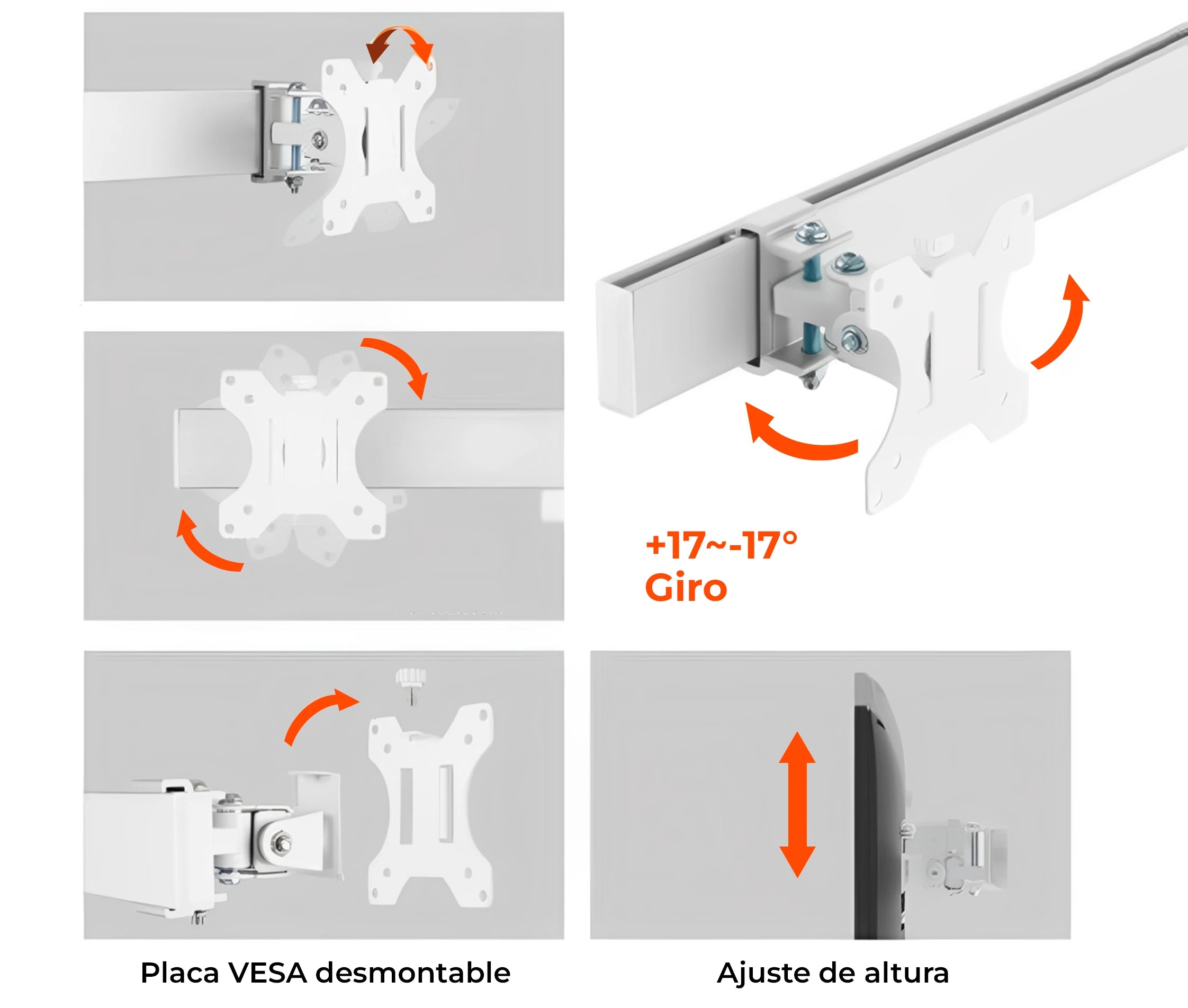 +17~-17°
Giro

Placa VESA desmontable

Ajuste de altura