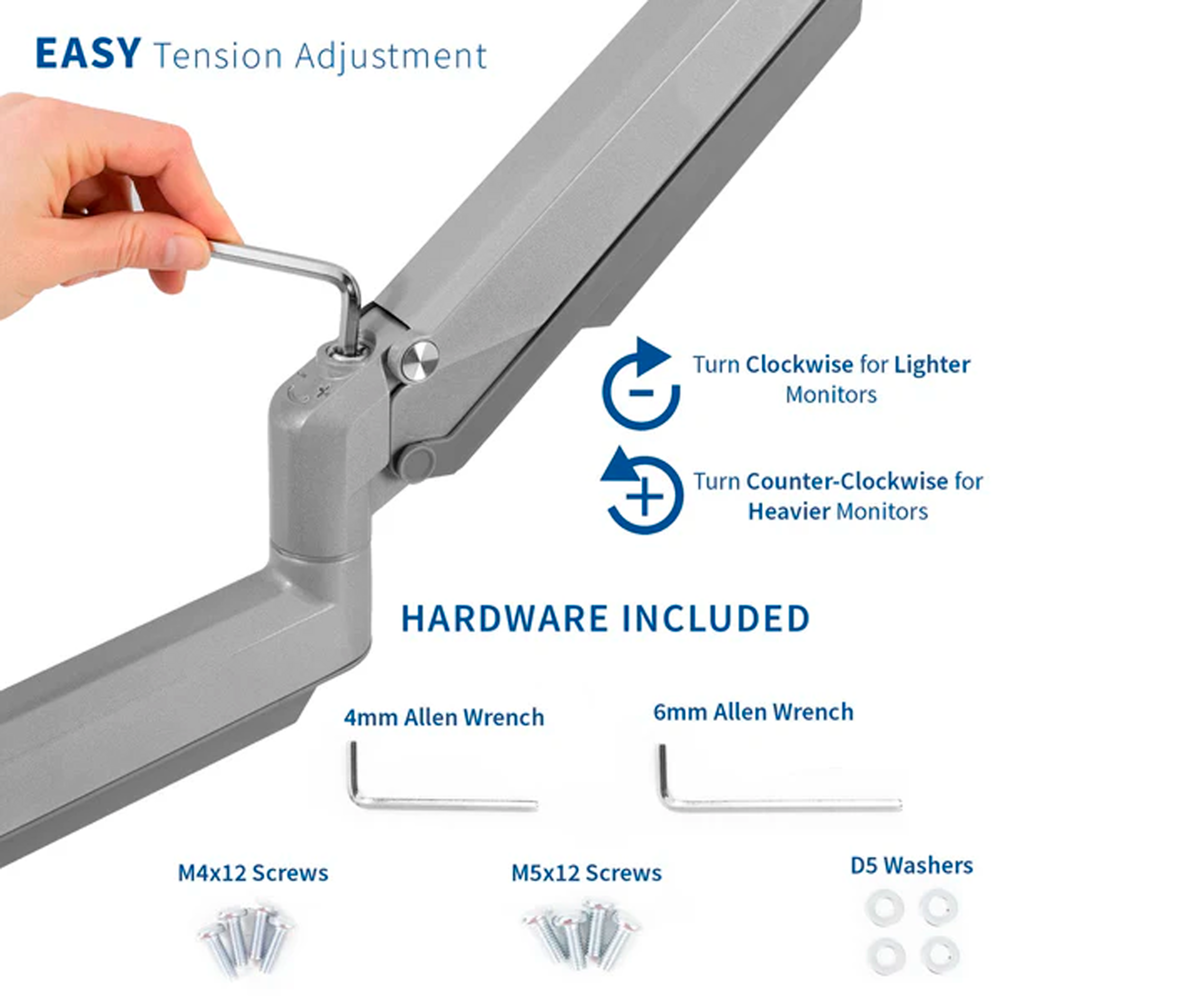 EASY Tension Adjustment

Turn Clockwise for Lighter Monitors

Turn Counter-Clockwise for Heavier Monitors

HARDWARE INCLUDED

4mm Allen Wrench

6mm Allen Wrench

M4x12 Screws

M5x12 Screws

D5 Washers