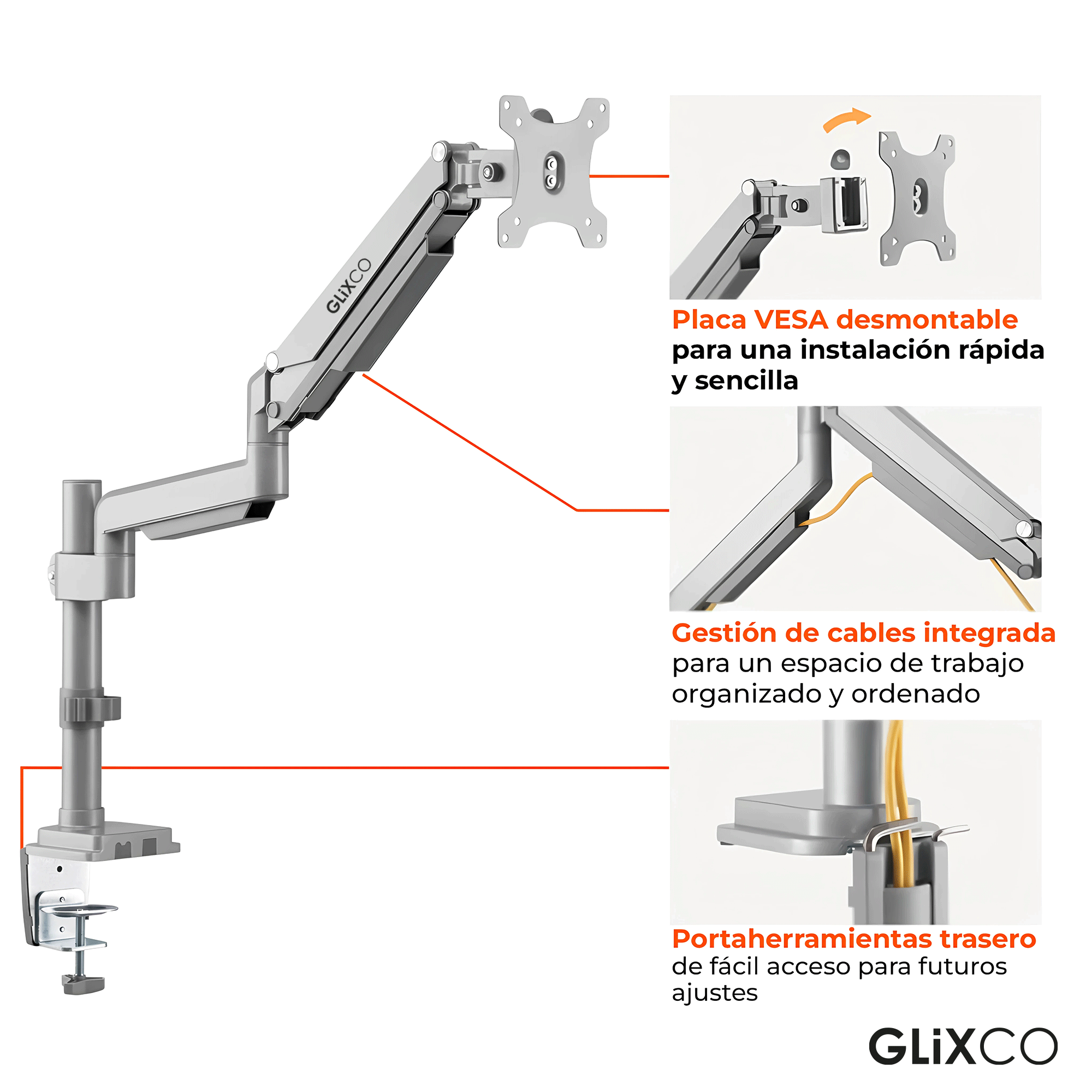 GLiXCO

Placa VESA desmontable para una instalación rápida y sencilla

Gestión de cables integrada para un espacio de trabajo organizado y ordenado

Portaherramientas trasero de fácil acceso para futuros ajustes

GLiXCO