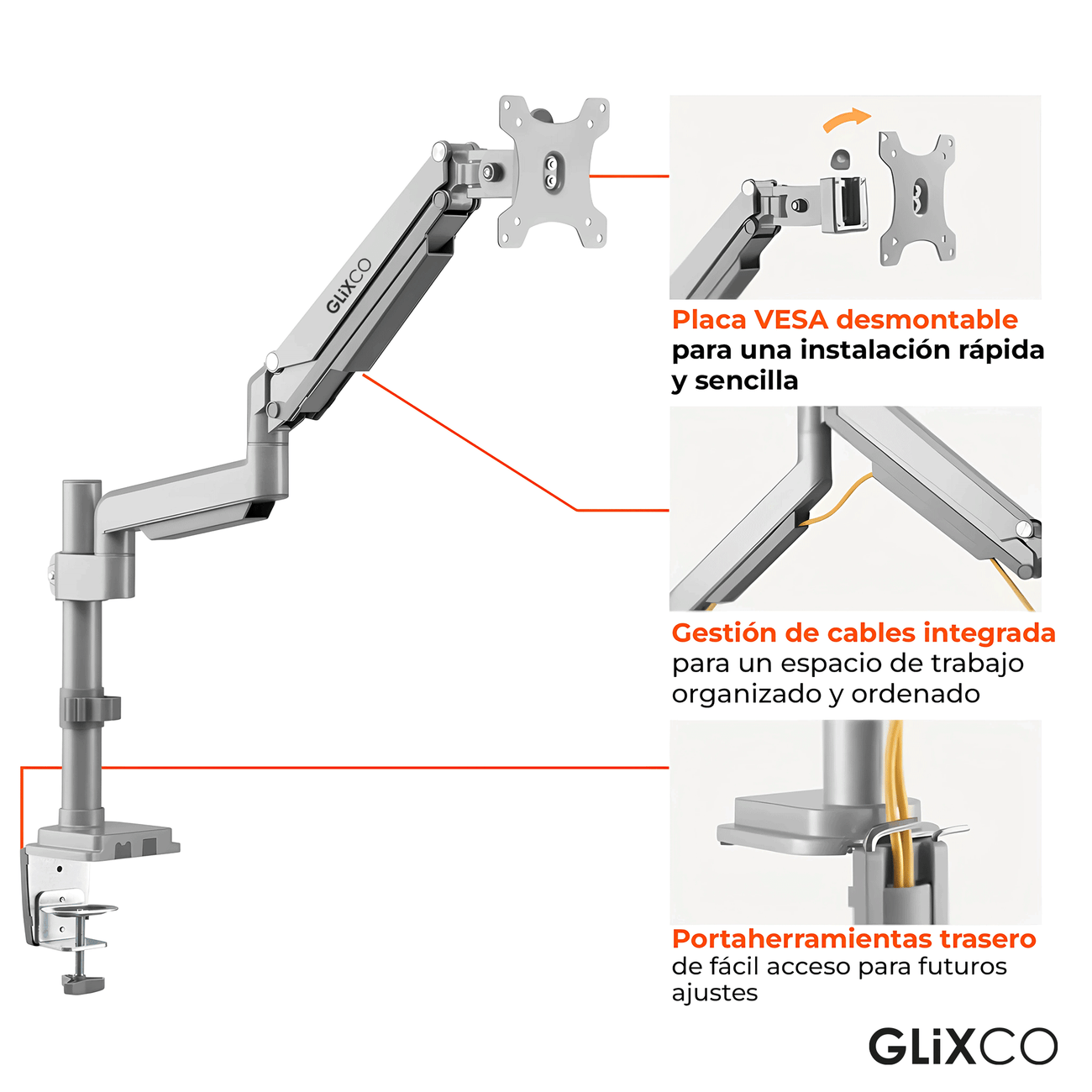 GLiXCO

Placa VESA desmontable para una instalación rápida y sencilla

Gestión de cables integrada para un espacio de trabajo organizado y ordenado

Portaherramientas trasero de fácil acceso para futuros ajustes

GLiXCO