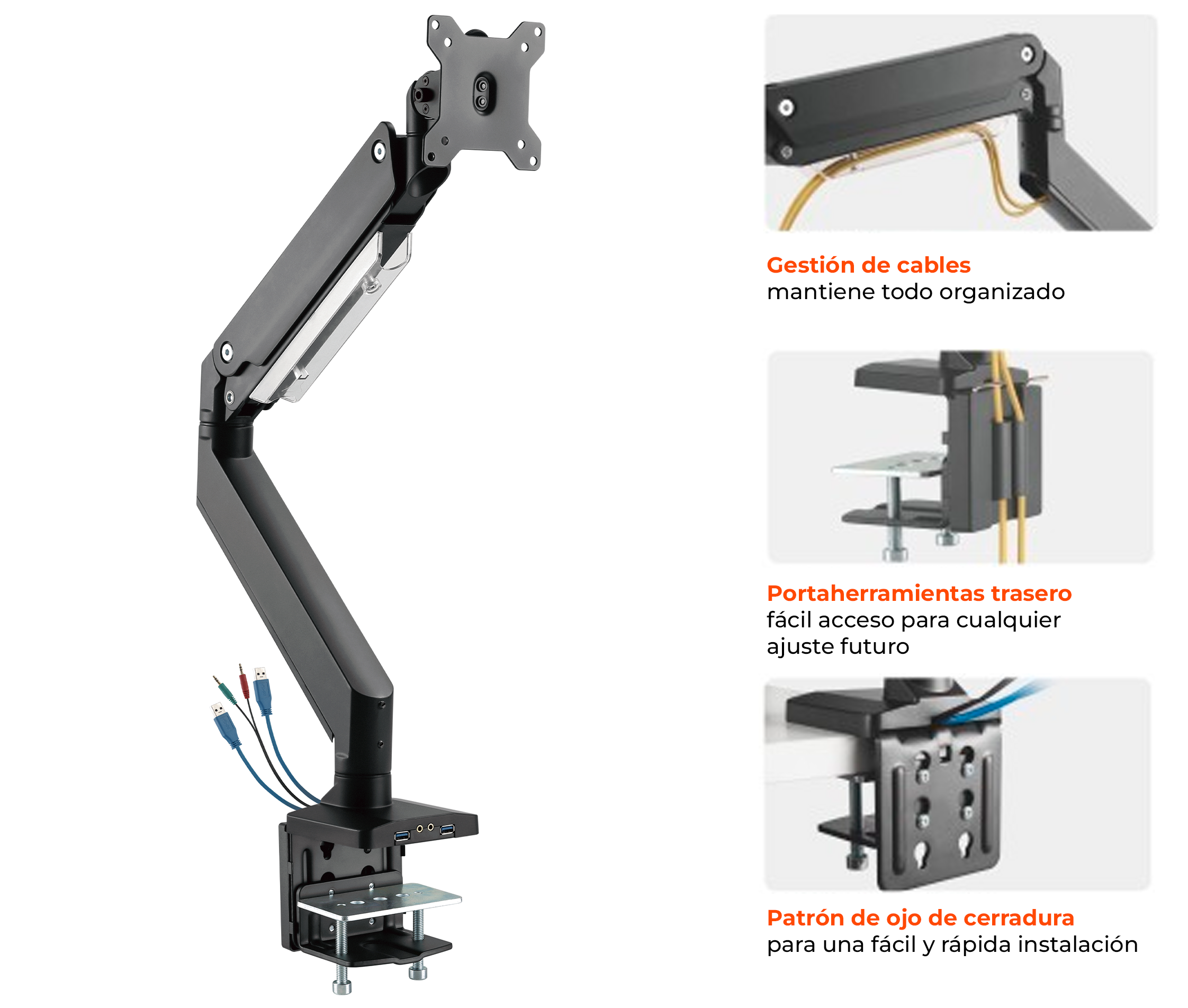 Gestión de cables
mantiene todo organizado

Portaherramientas trasero
fácil acceso para cualquier ajuste futuro

Patrón de ojo de cerradura
para una fácil y rápida instalación