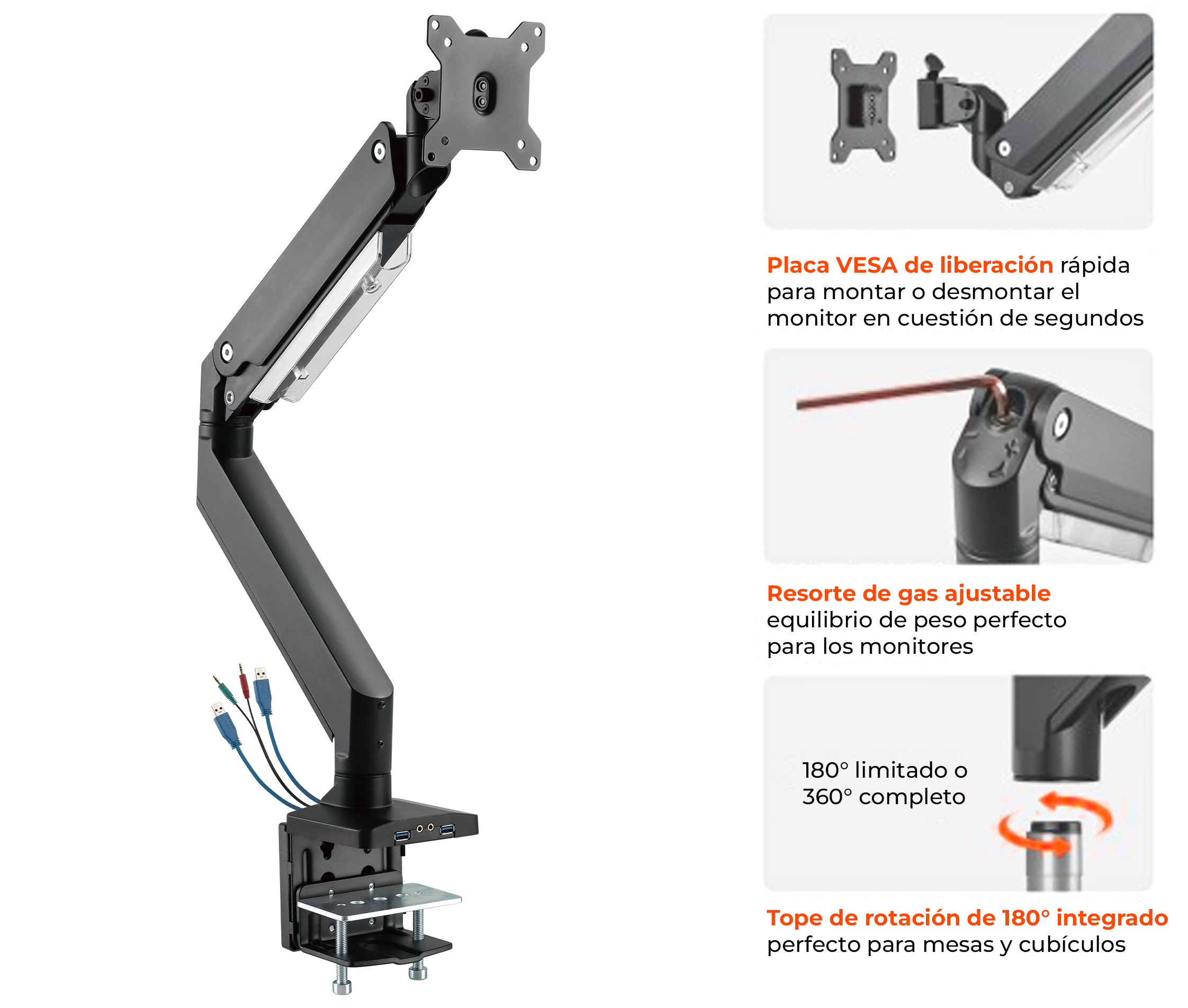 Placa VESA de liberación rápida para montar o desmontar el monitor en cuestión de segundos

Resorte de gas ajustable equilibrio de peso perfecto para los monitores

180° limitado o 360° completo

Tope de rotación de 180° integrado perfecto para mesas y cubículos