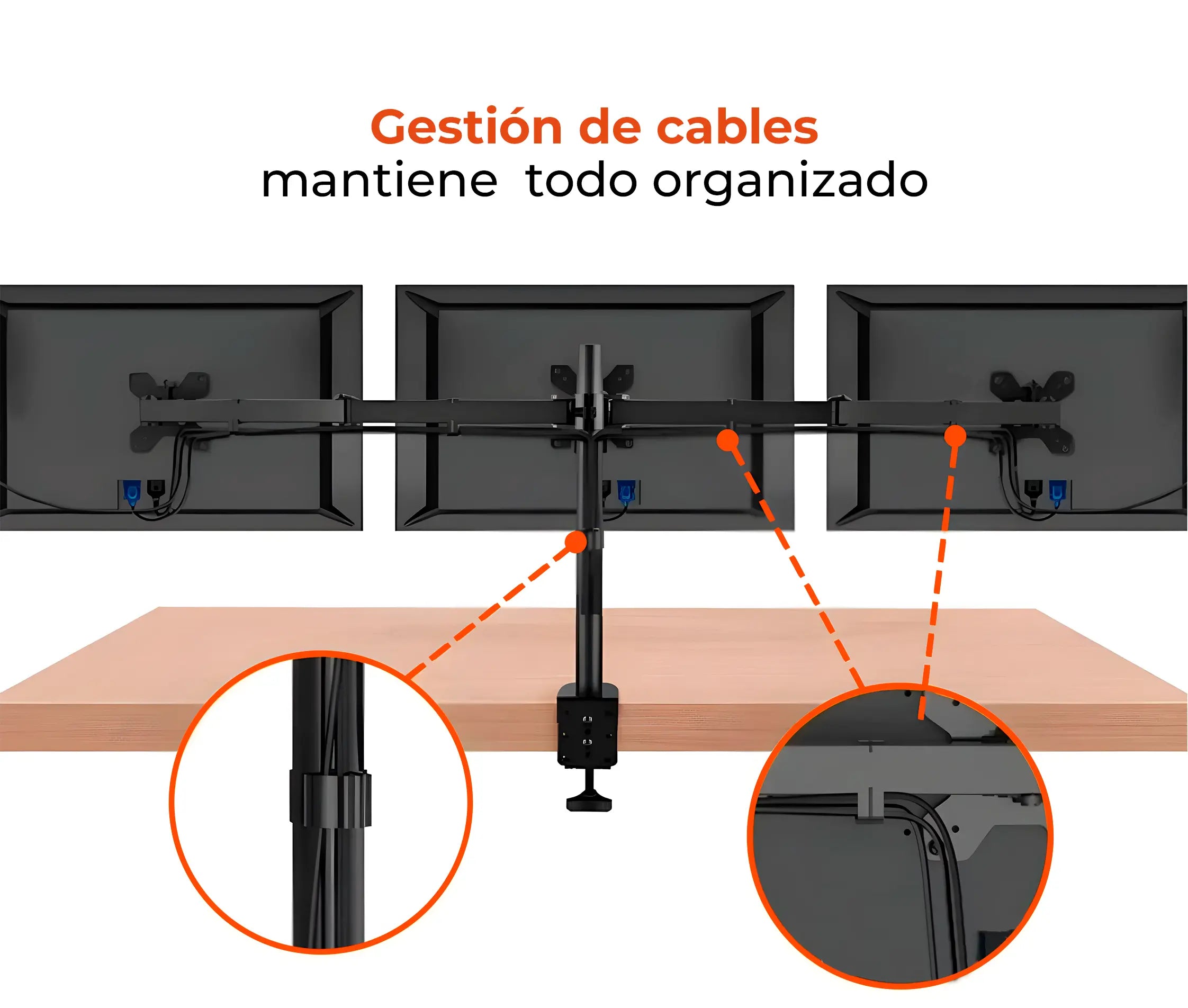 Gestión de cables
mantiene todo organizado