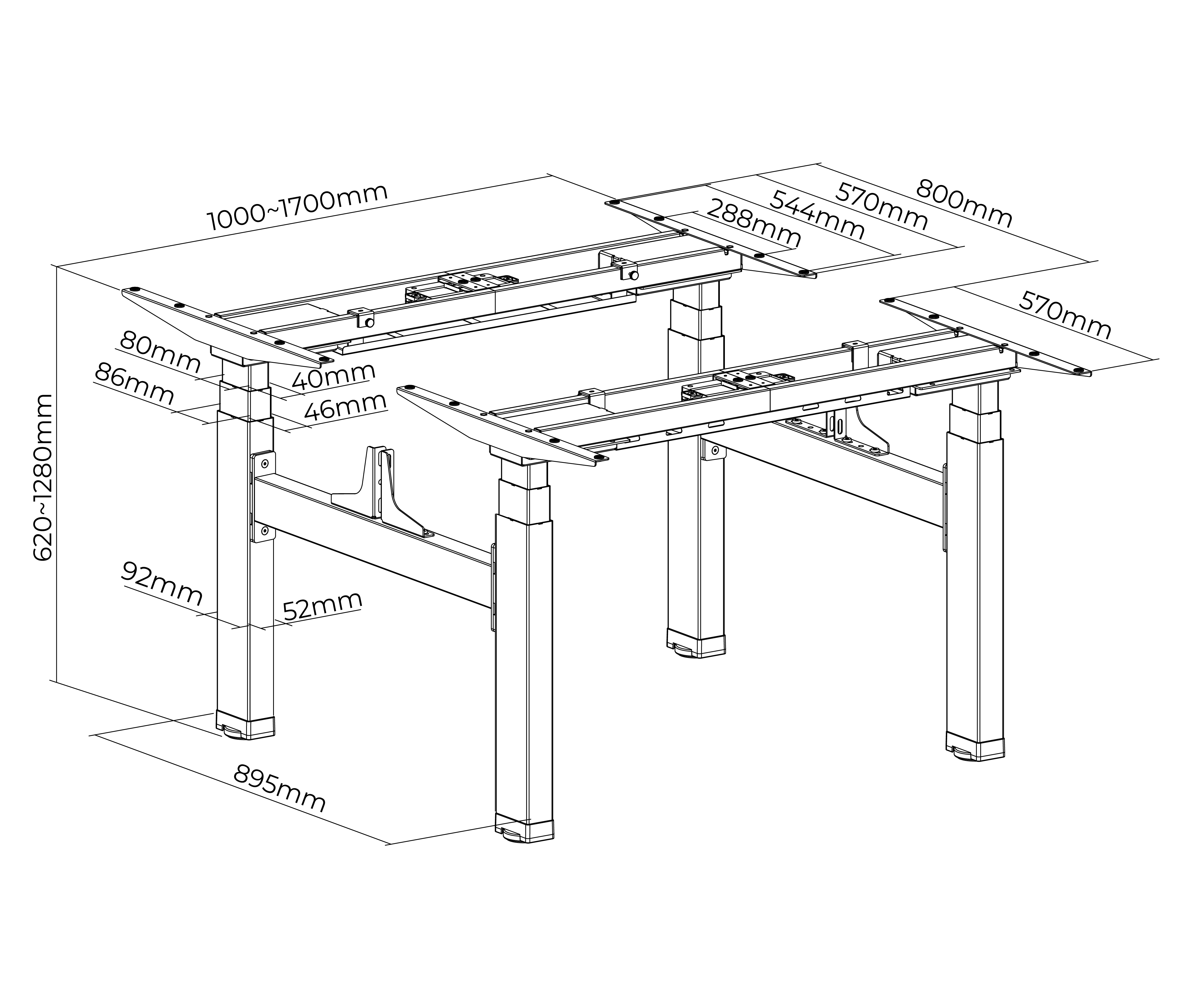 1000~1700mm
288mm
544mm
570mm
800mm
570mm
80mm
86mm
40mm
46mm
620~1280mm
92mm
52mm
895mm