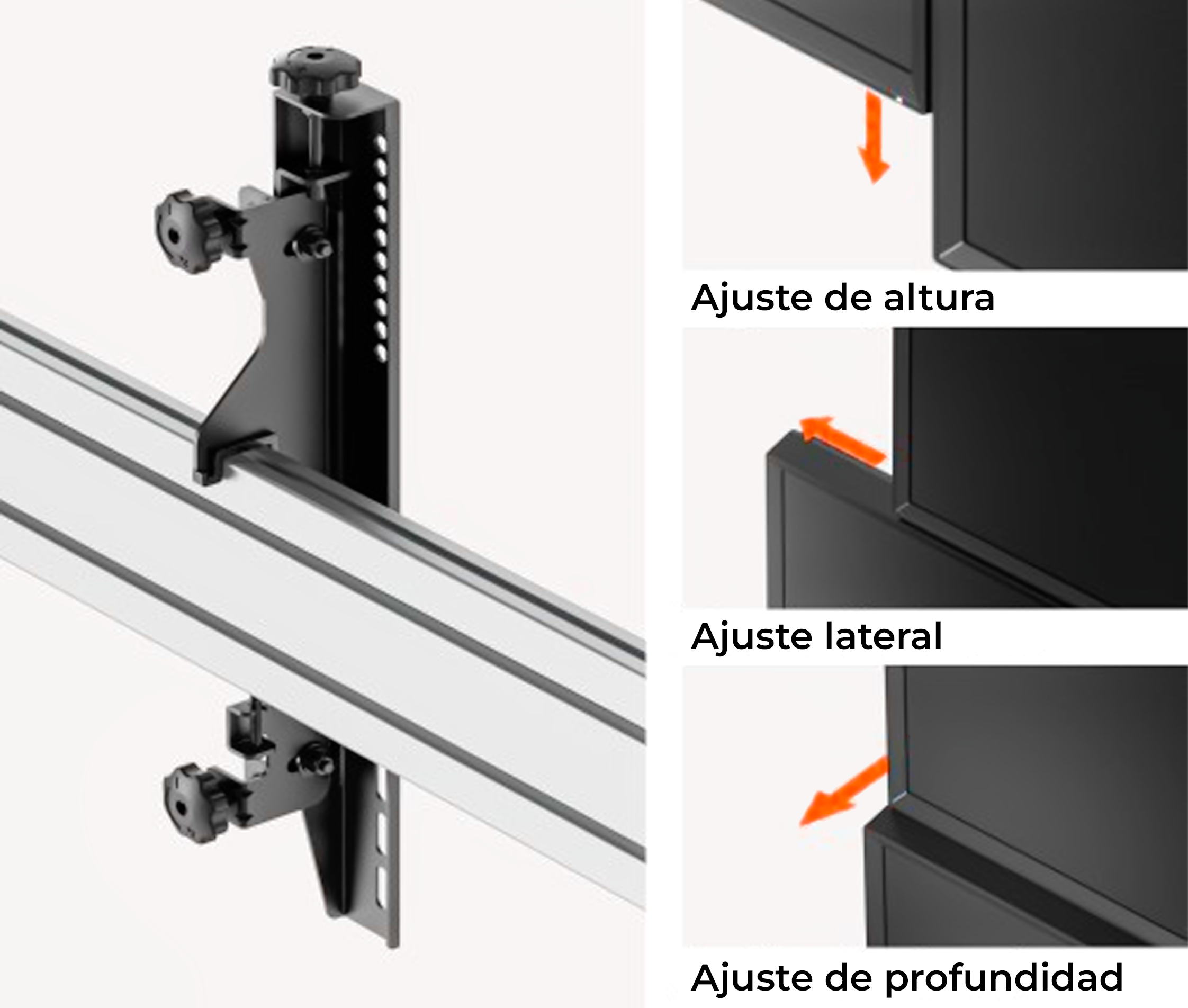 Ajuste de altura

Ajuste lateral

Ajuste de profundidad