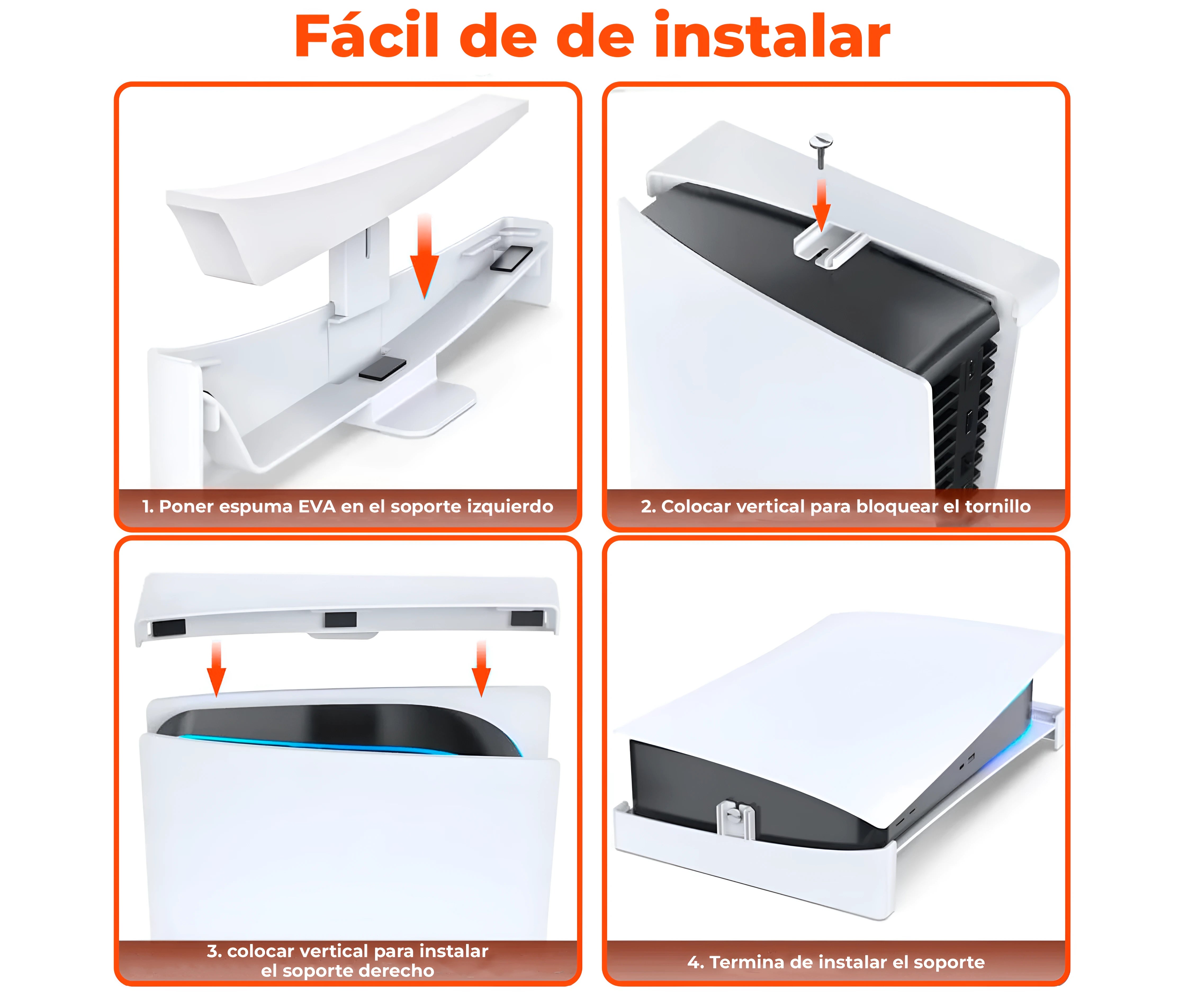 Fácil de de instalar

1. Poner espuma EVA en el soporte izquierdo

2. Colocar vertical para bloquear el tornillo

3. colocar vertical para instalar el soporte derecho

4. Termina de instalar el soporte