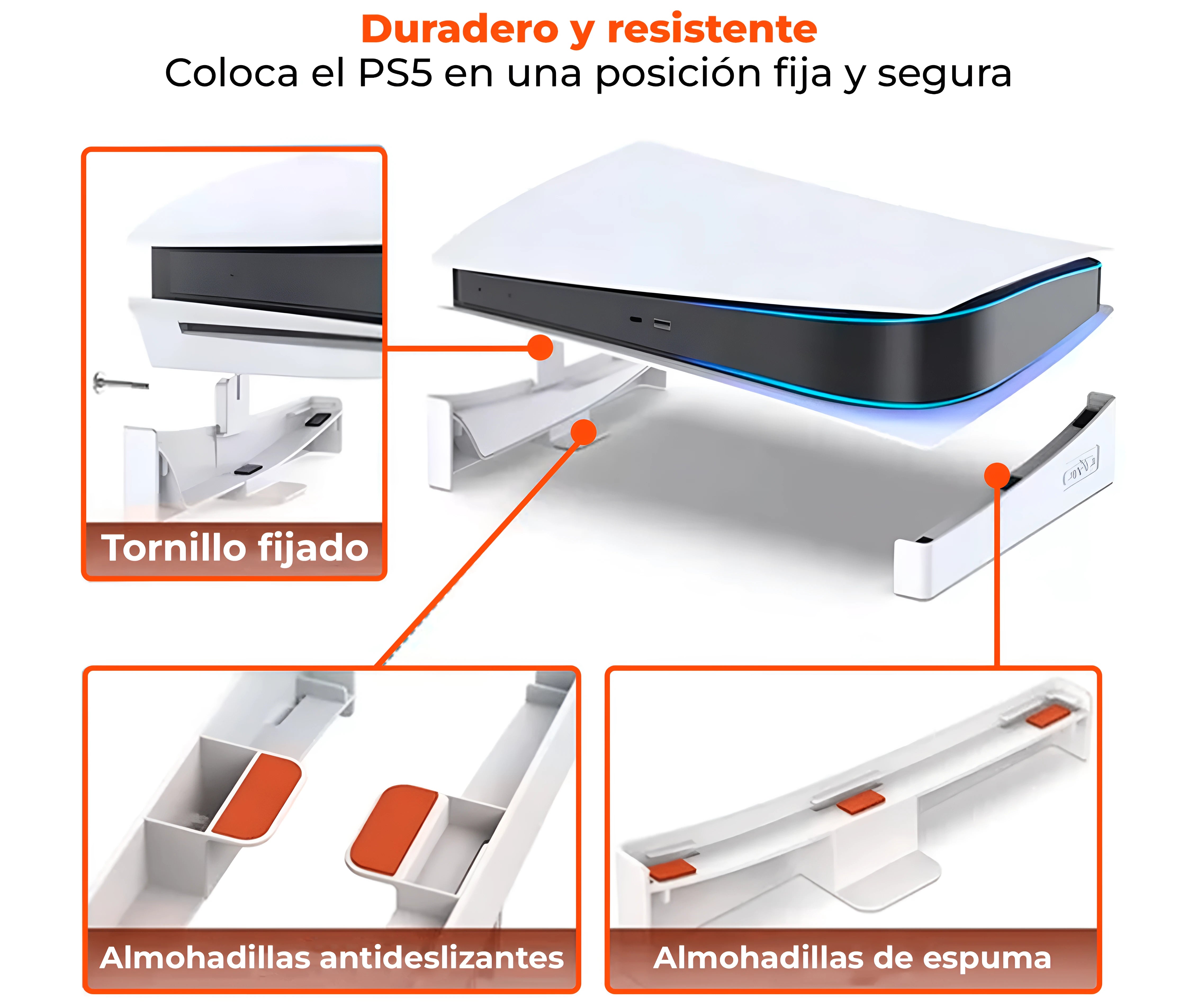 Duradero y resistente
Coloca el PS5 en una posición fija y segura

Tornillo fijado

Almohadillas antideslizantes

Almohadillas de espuma