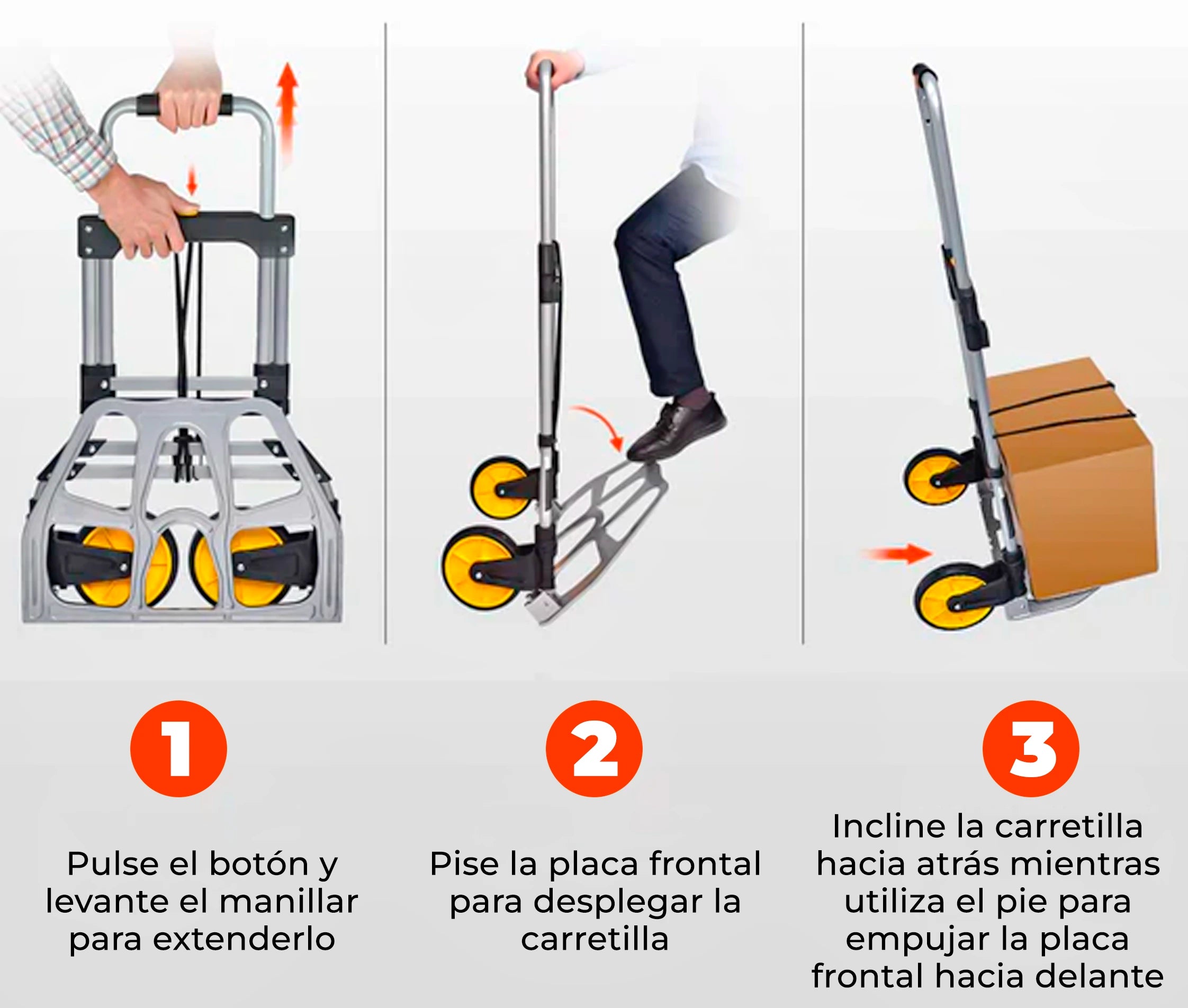 1

Pulse el botón y levante el manillar para extenderlo

2

Pise la placa frontal para desplegar la carretilla

3

Incline la carretilla hacia atrás mientras utiliza el pie para empujar la placa frontal hacia delante