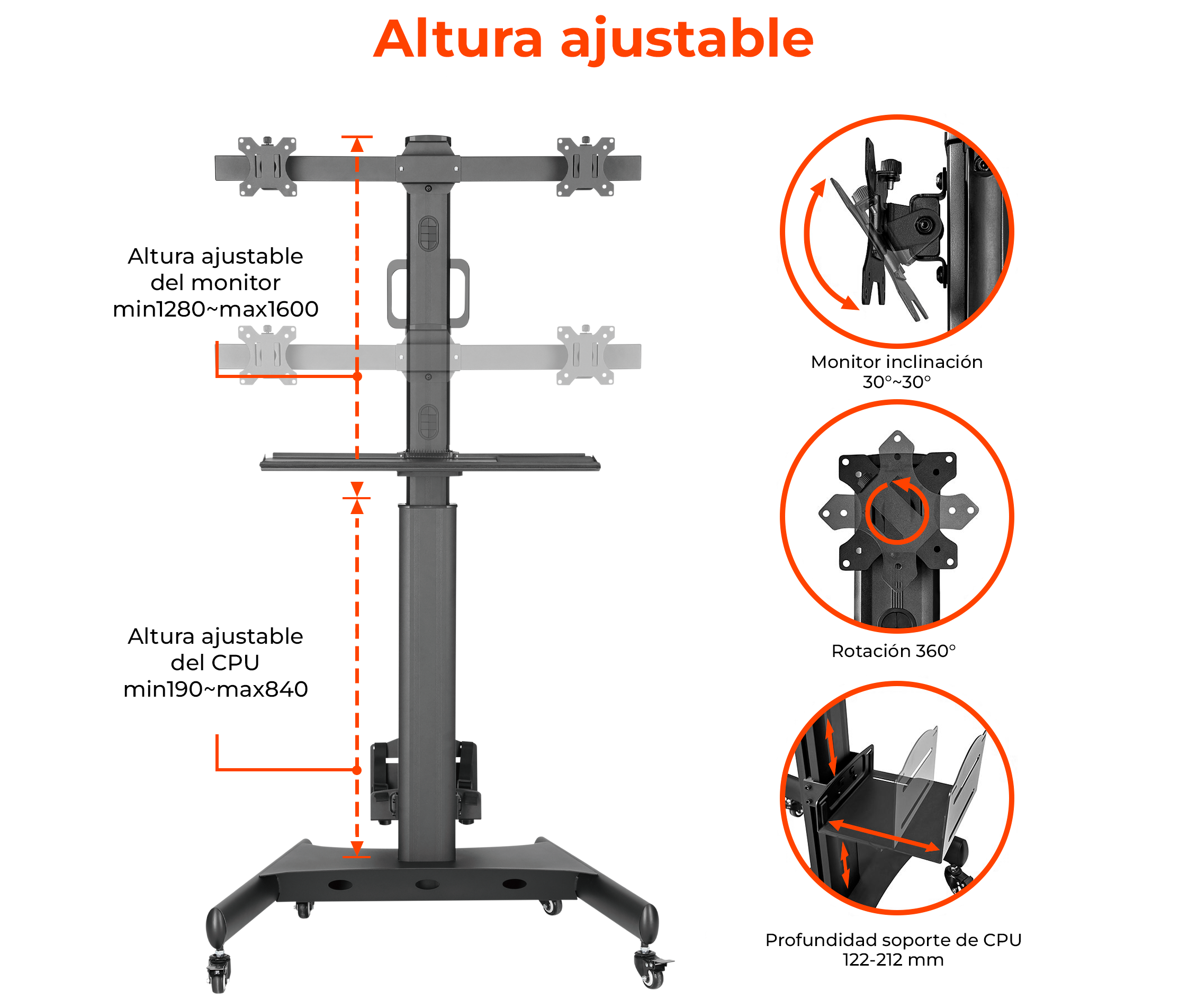 Altura ajustable

Altura ajustable del monitor min1280~max1600

Altura ajustable del CPU min190~max840

Monitor inclinación 30°~30°

Rotación 360°

Profundidad soporte de CPU 122-212 mm