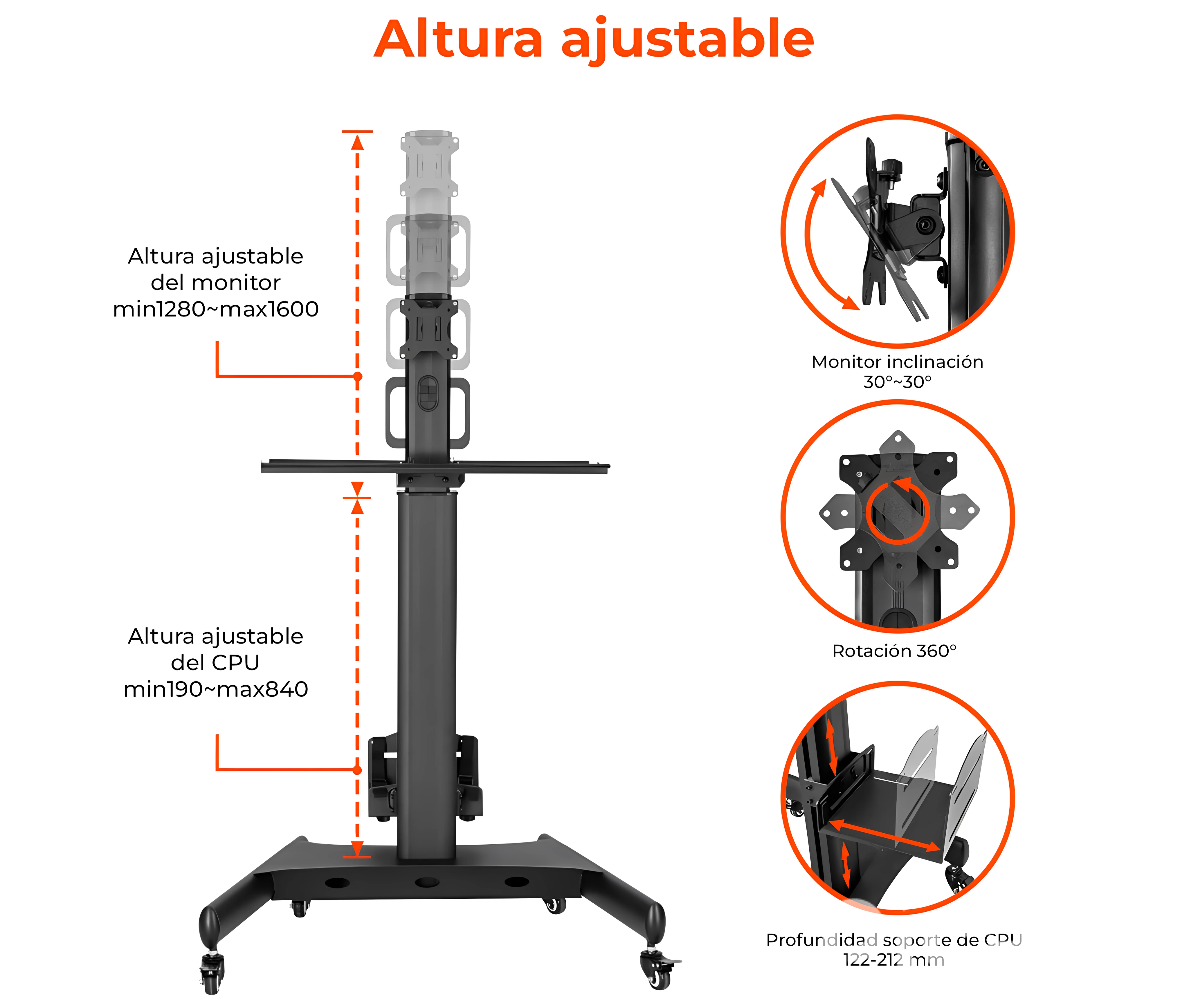 Altura ajustable

Altura ajustable
del monitor
min1280~max1600

Altura ajustable
del CPU
min190~max840

Monitor inclinación
30°~30°

Rotación 360°

Profundidad soporte de CPU
122-212 mm