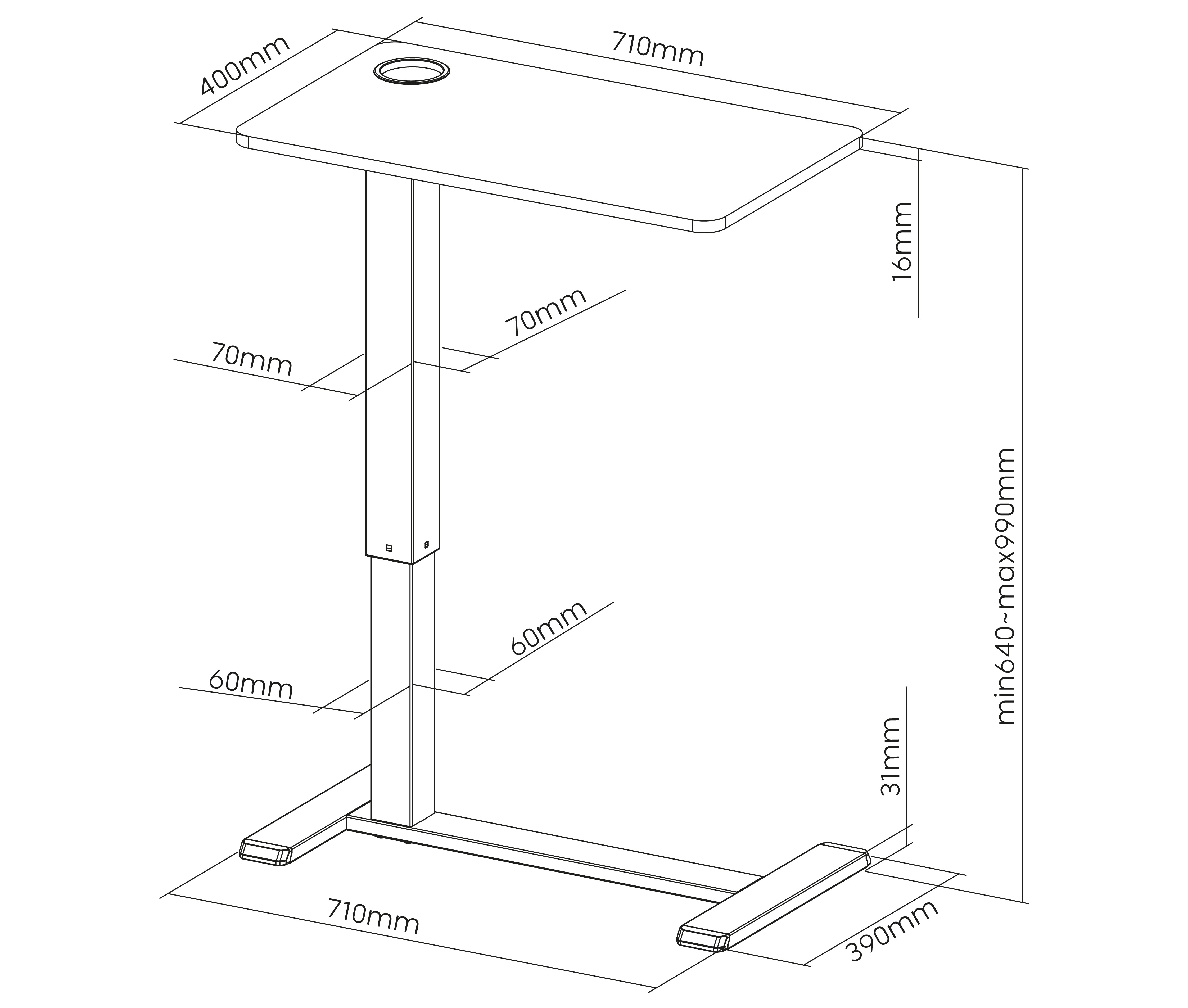 400mm

710mm

16mm

70mm

70mm

min640~max990mm

60mm

60mm

31mm

710mm

390mm