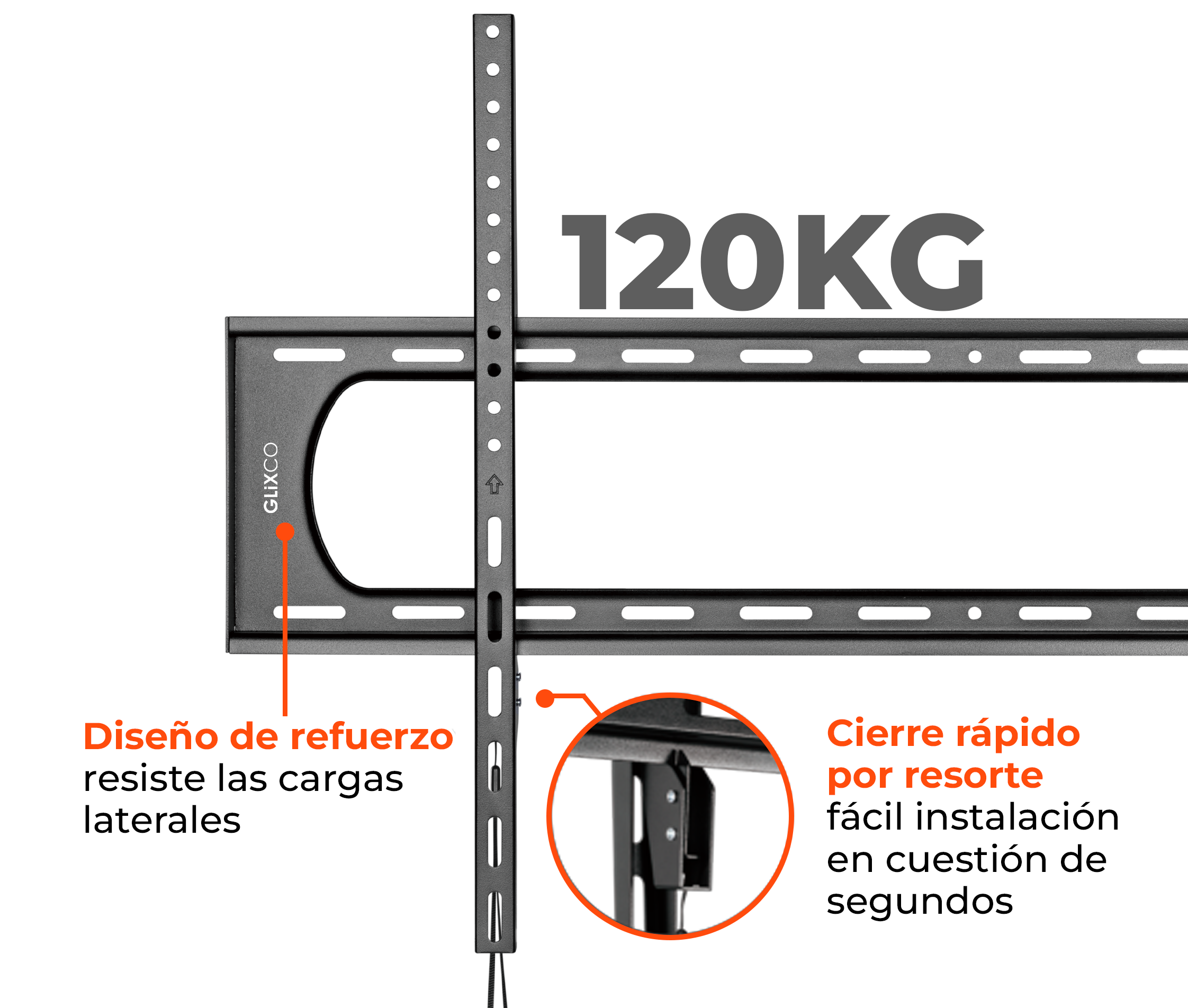 120KG

GLiXCO

Diseño de refuerzo
resiste las cargas laterales

Cierre rápido por resorte
fácil instalación en cuestión de segundos