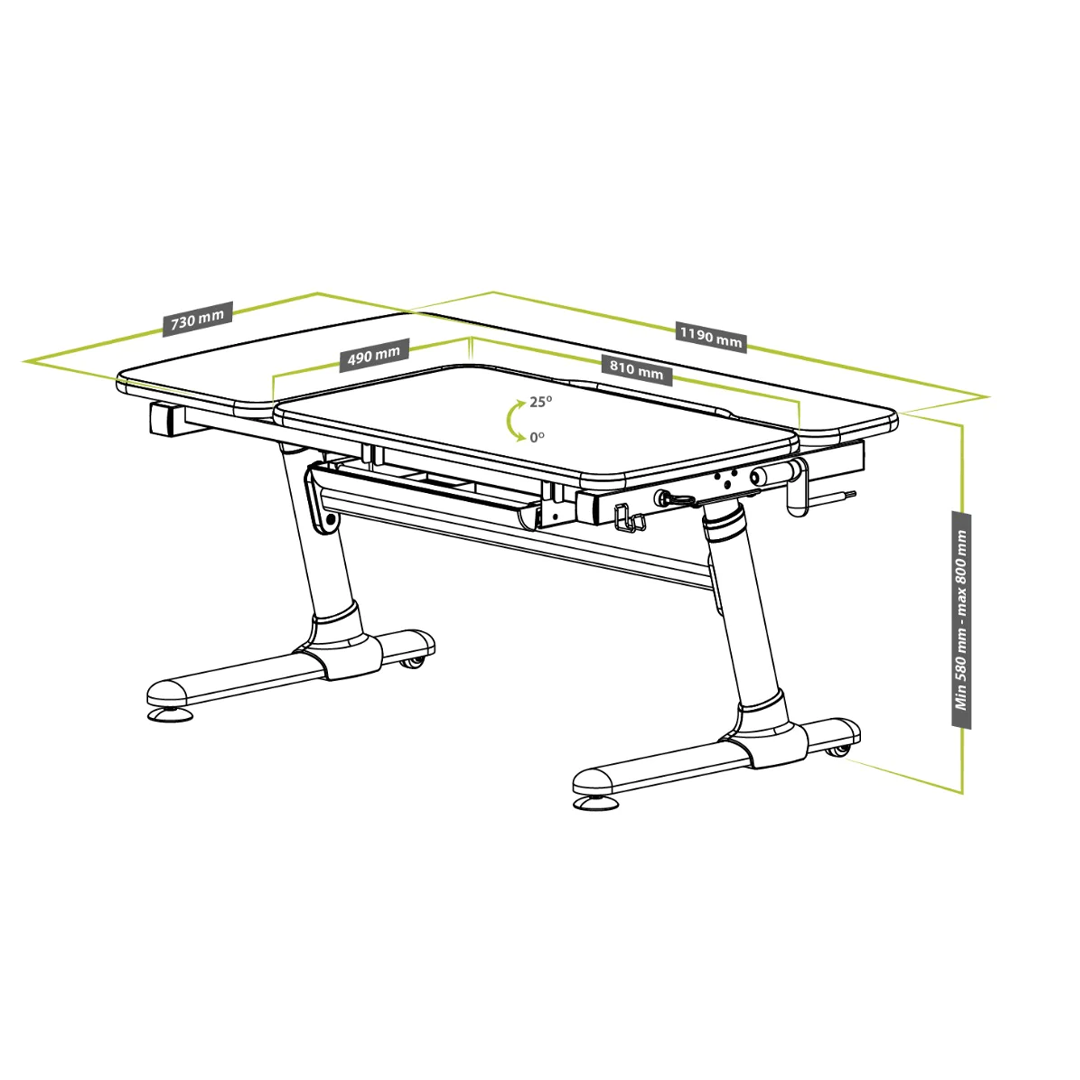 730 mm

1190 mm

490 mm

810 mm

25°

0°

Min 580 mm - max 800 mm