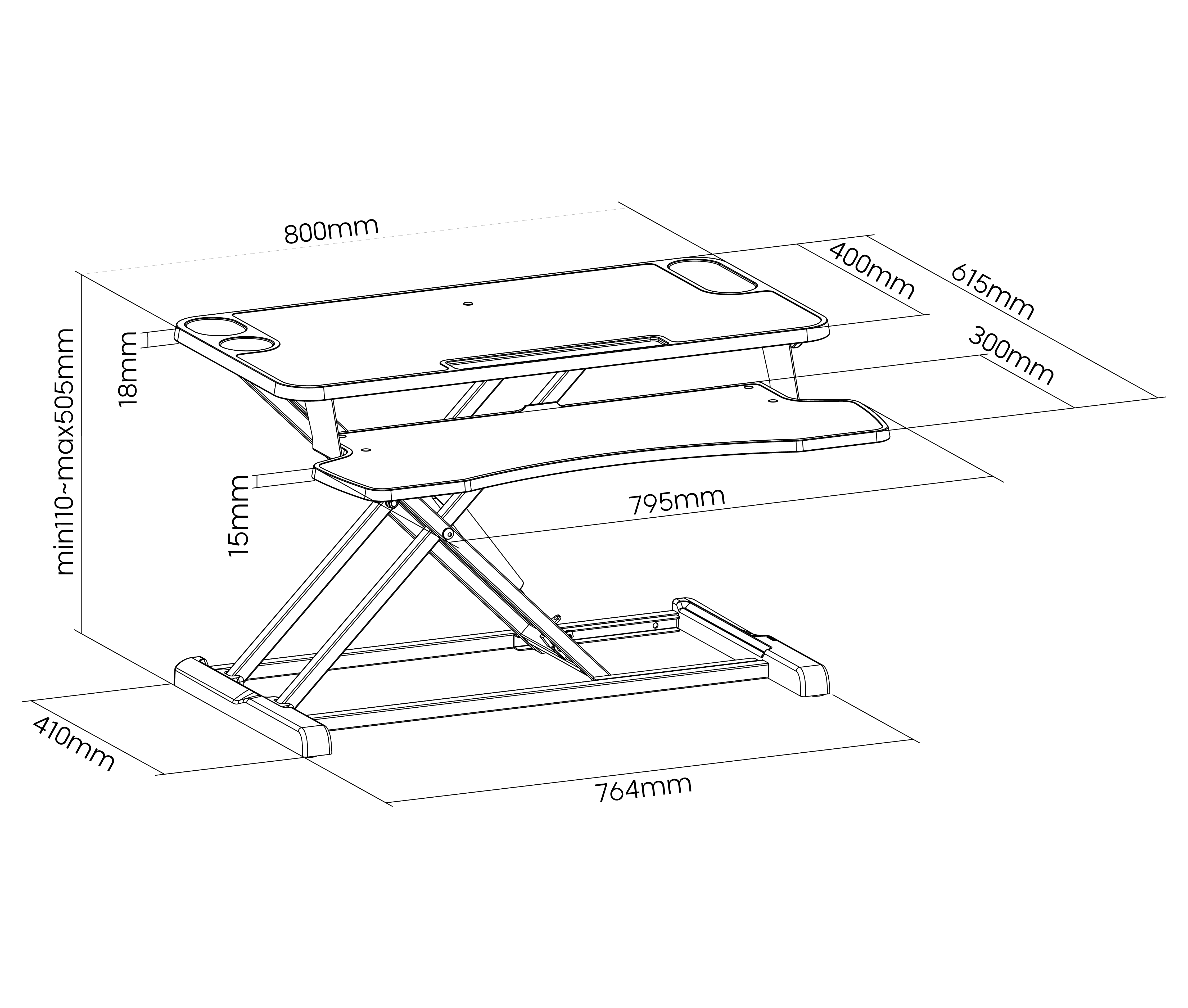 800mm
400mm
615mm
300mm
18mm
min110~max505mm
15mm
795mm
410mm
764mm