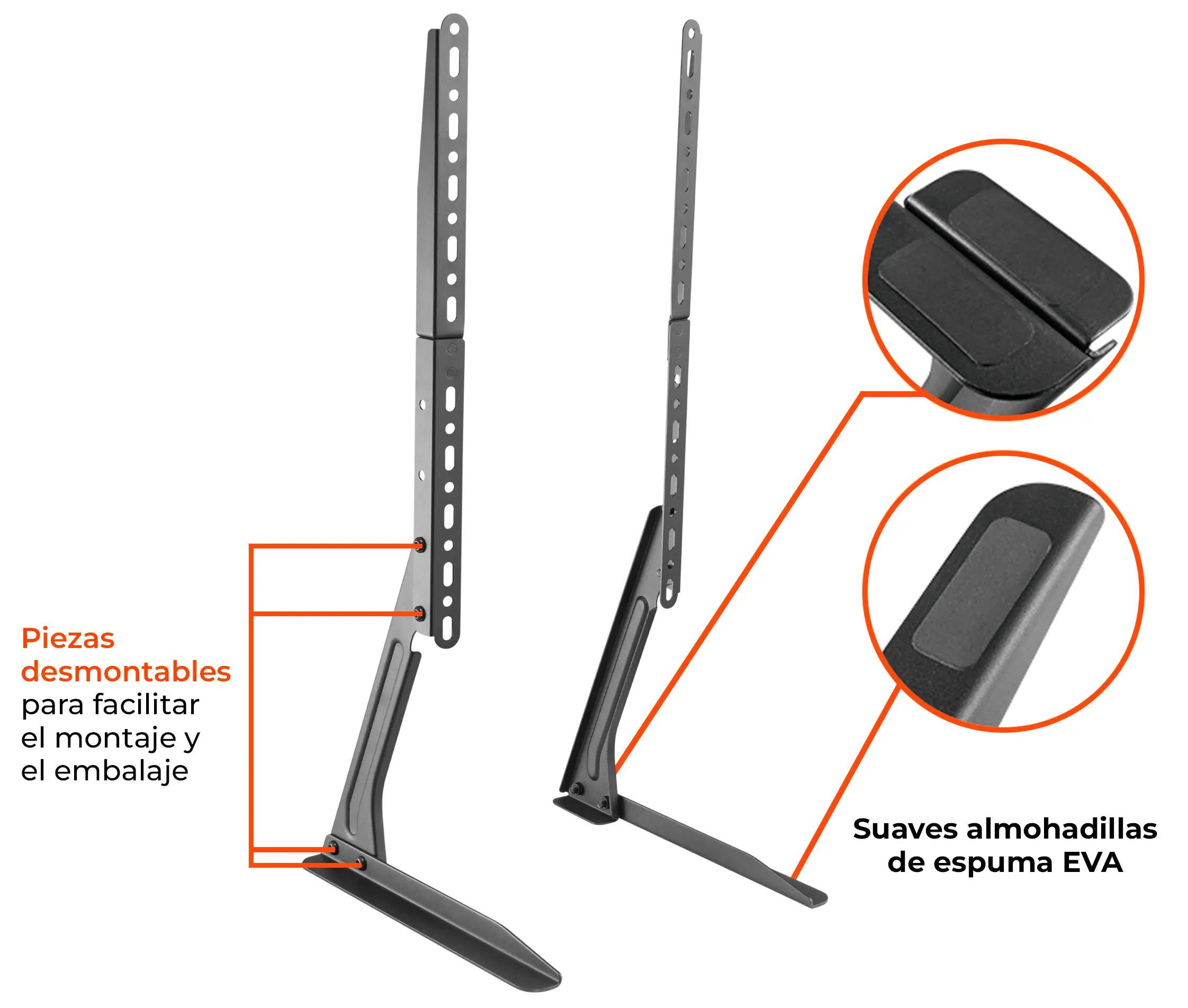 Piezas desmontables para facilitar el montaje y el embalaje

Suaves almohadillas de espuma EVA