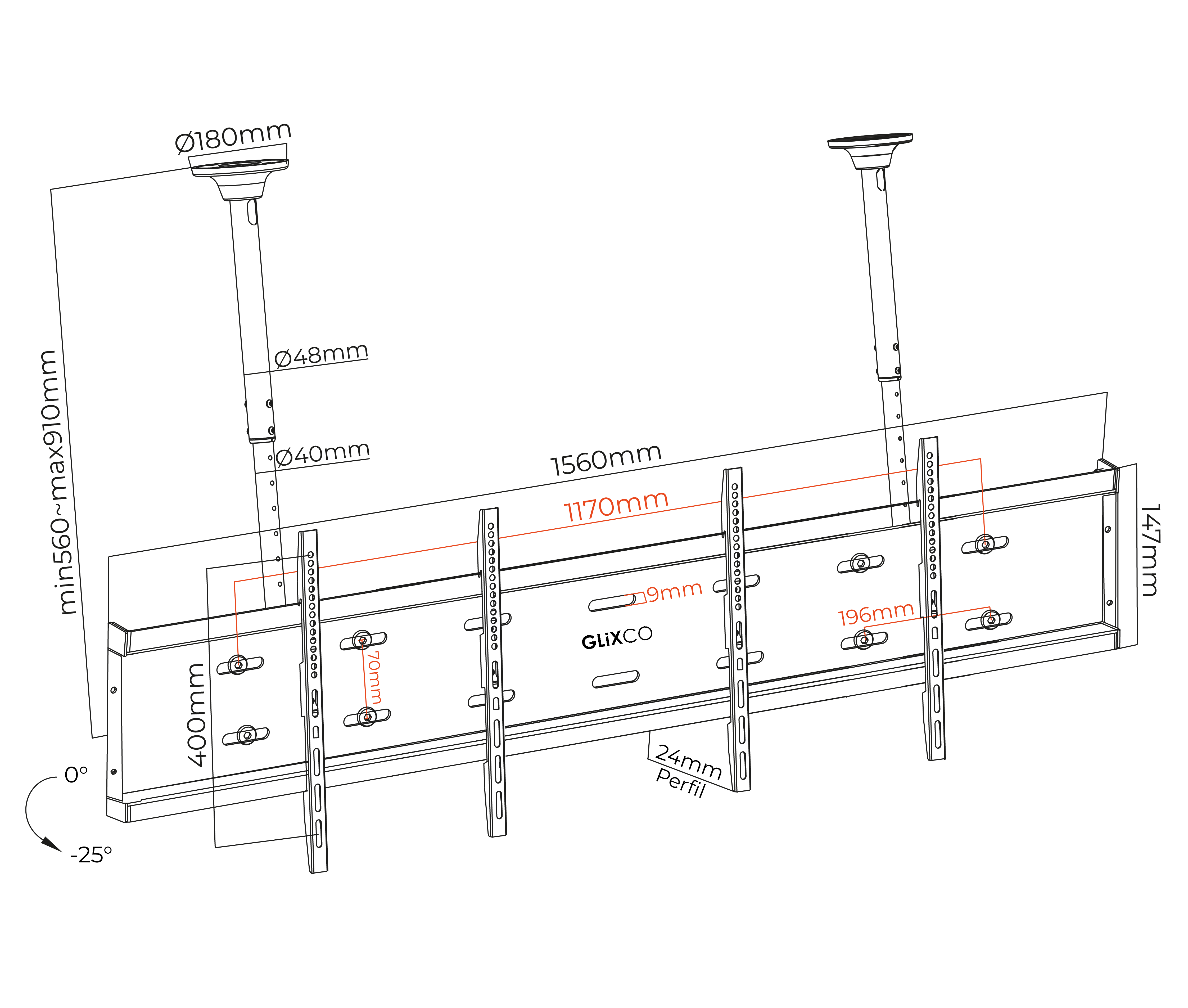 Ø180mm

min560~max910mm

Ø48mm

Ø40mm

1560mm

1170mm

147mm

9mm

196mm

GLiXCO

70mm

400mm

24mm
Perfil

0°

-25°