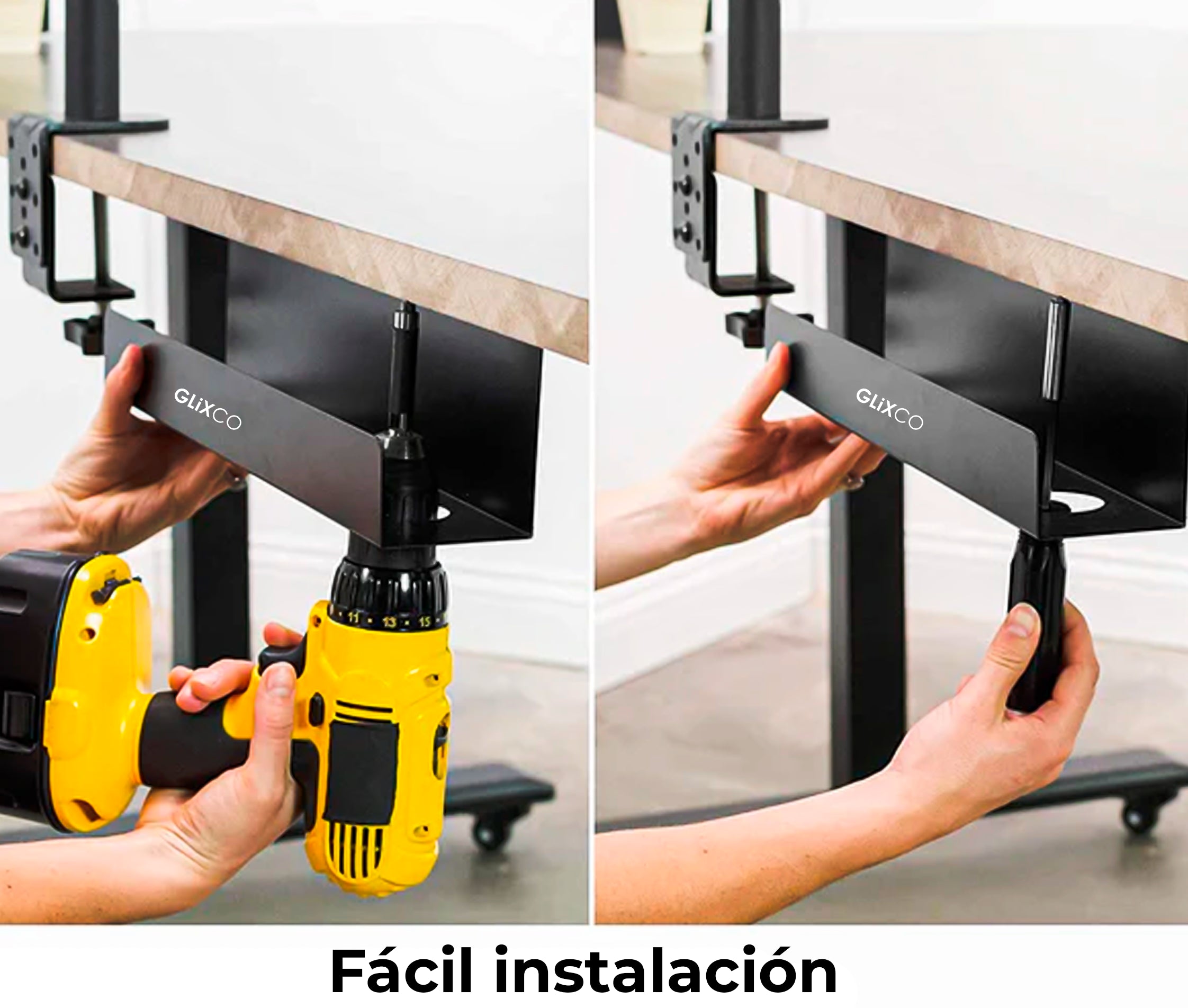 GLiXCO

11 · 13 · 15

GLiXCO

Fácil instalación