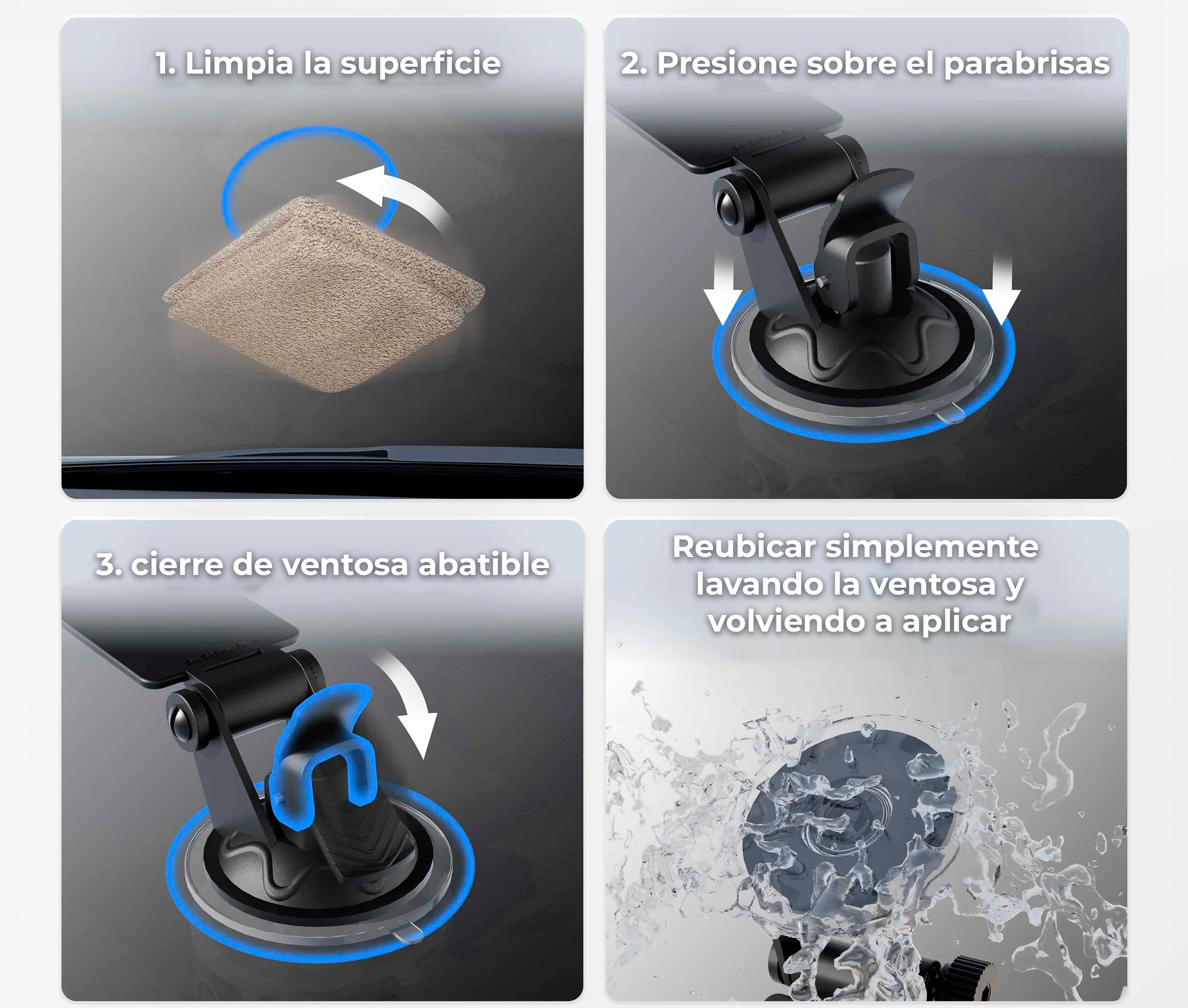 1. Limpia la superficie

2. Presione sobre el parabrisas

3. cierre de ventosa abatible

Reubicar simplemente lavando la ventosa y volviendo a aplicar