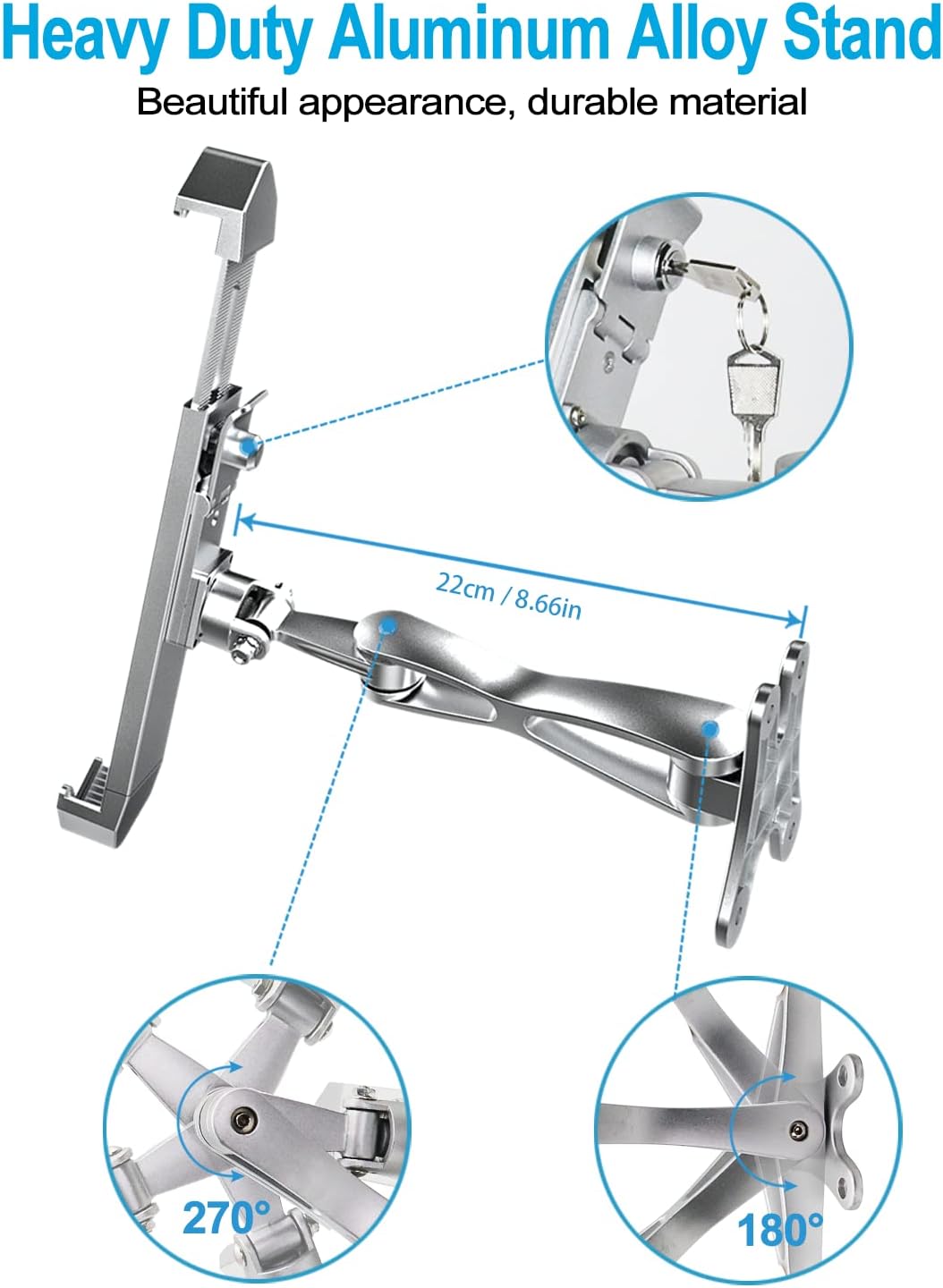 Heavy Duty Aluminum Alloy Stand

Beautiful appearance, durable material

22cm / 8.66in

270°

180°